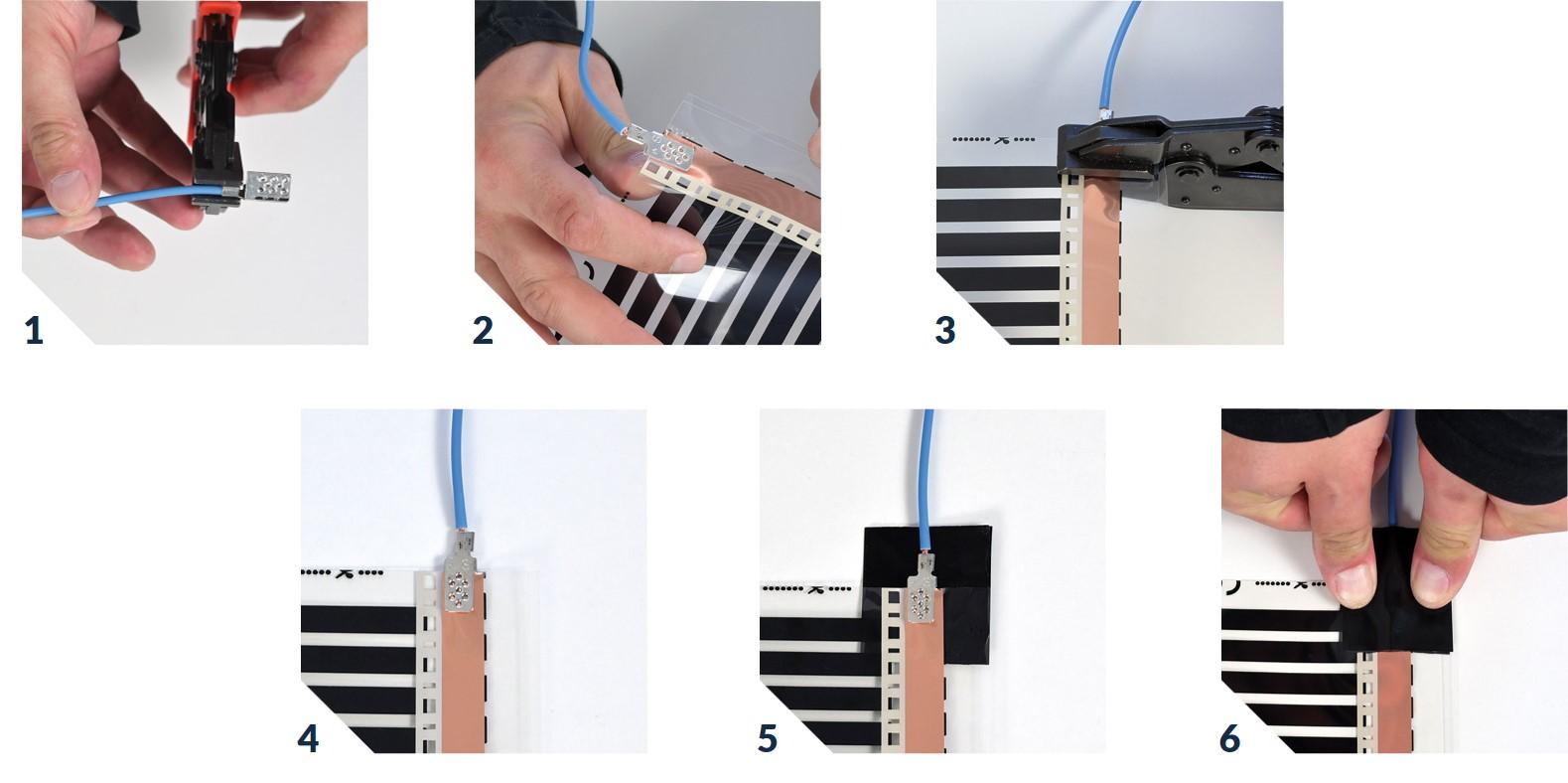 1

2

3

4

5

6